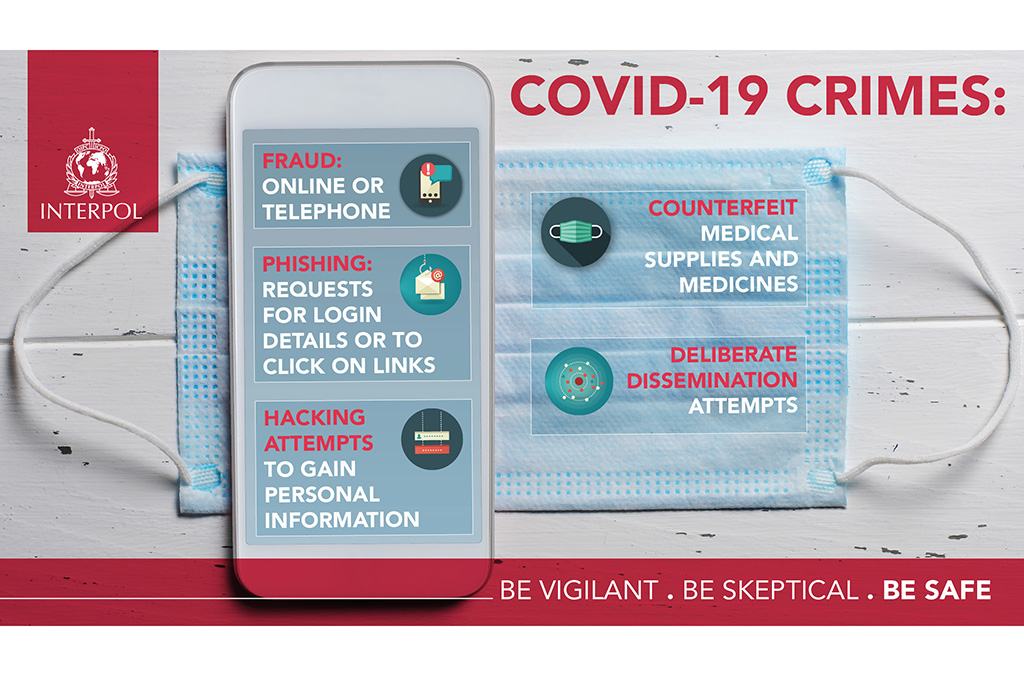 INTERPOL

COVID-19 CRIMES:

FRAUD: ONLINE OR TELEPHONE

PHISHING: REQUESTS FOR LOGIN DETAILS OR TO CLICK ON LINKS

HACKING ATTEMPTS TO GAIN PERSONAL INFORMATION

COUNTERFEIT MEDICAL SUPPLIES AND MEDICINES

DELIBERATE DISSEMINATION ATTEMPTS

BE VIGILANT . BE SKEPTICAL . BE SAFE